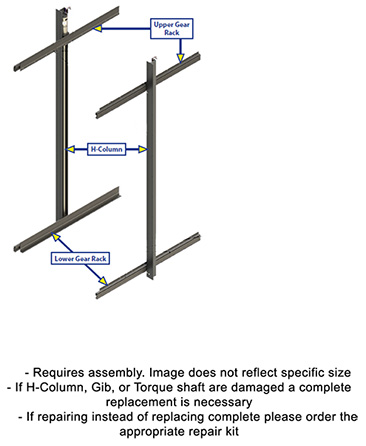 Upper Gear Rack

H-Column

Lower Gear Rack

- Requires assembly. Image does not reflect specific size
- If H-Column, Gib, or Torque shaft are damaged a complete replacement is necessary
- If repairing instead of replacing complete please order the appropriate repair kit